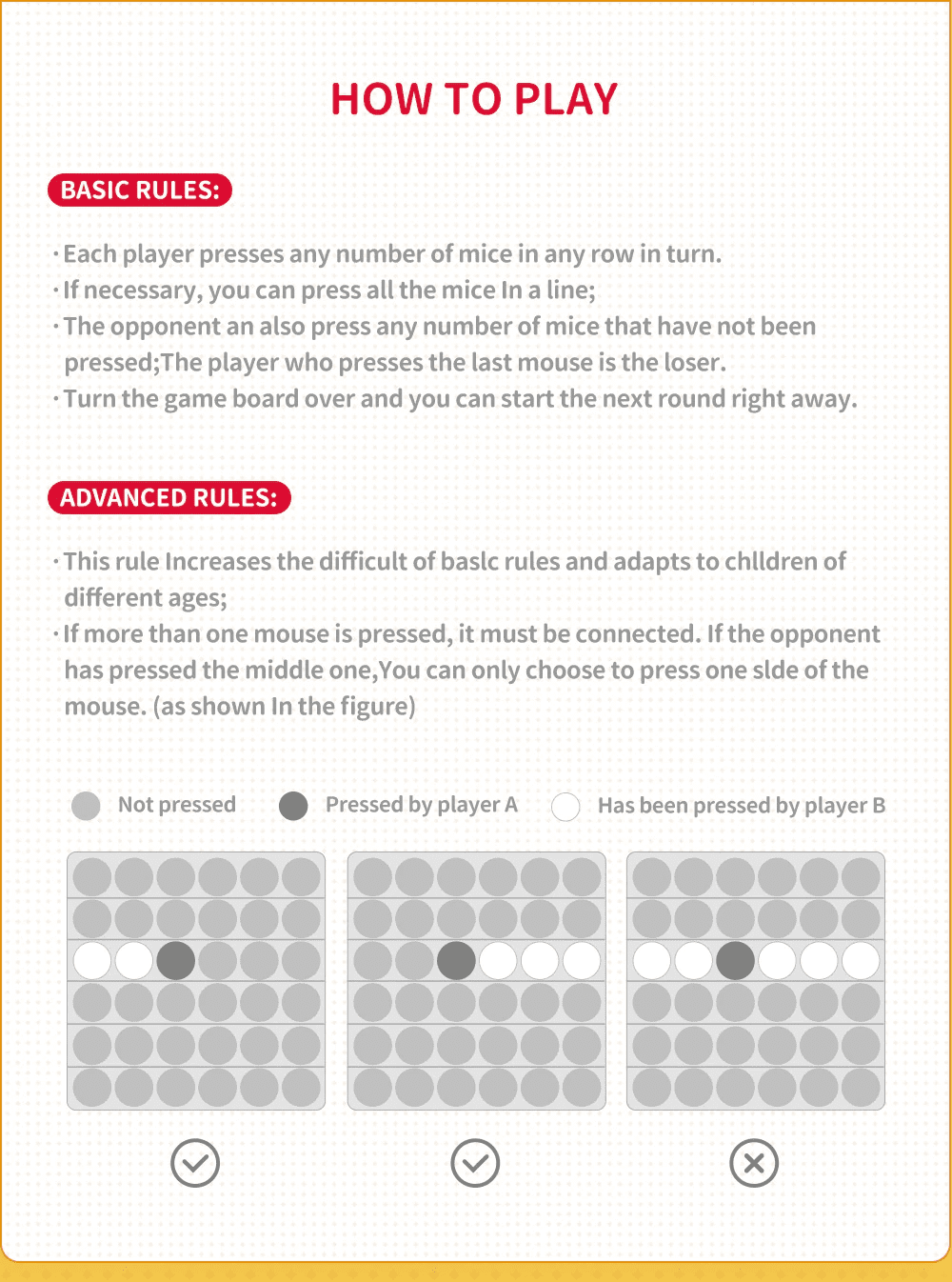 HOW TO PLAY

BASIC RULES:

· Each player presses any number of mice in any row in turn.
· If necessary, you can press all the mice In a line;
· The opponent an also press any number of mice that have not been pressed;The player who presses the last mouse is the loser.
· Turn the game board over and you can start the next round right away.

ADVANCED RULES:

· This rule Increases the difficult of baslc rules and adapts to chlldren of different ages;
· If more than one mouse is pressed, it must be connected. If the opponent has pressed the middle one,You can only choose to press one slde of the mouse. (as shown In the figure)

Not pressed
Pressed by player A
Has been pressed by player B