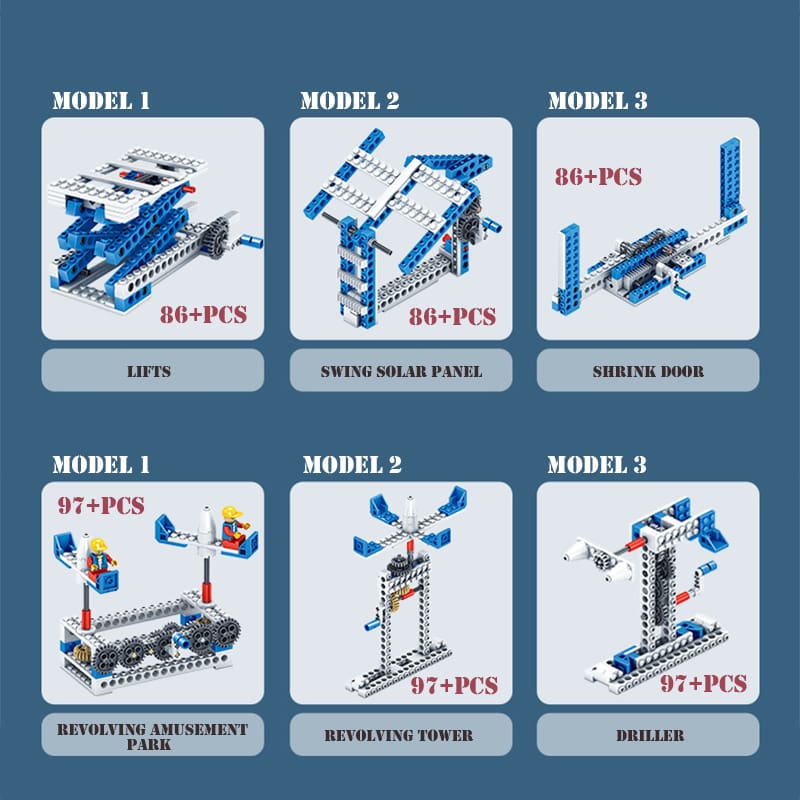 MODEL 1

86+PCS

LIFTS

MODEL 2

86+PCS

SWING SOLAR PANEL

MODEL 3

86+PCS

SHRINK DOOR

MODEL 1

97+PCS

REVOLVING AMUSEMENT PARK

MODEL 2

97+PCS

REVOLVING TOWER

MODEL 3

97+PCS

DRILLER